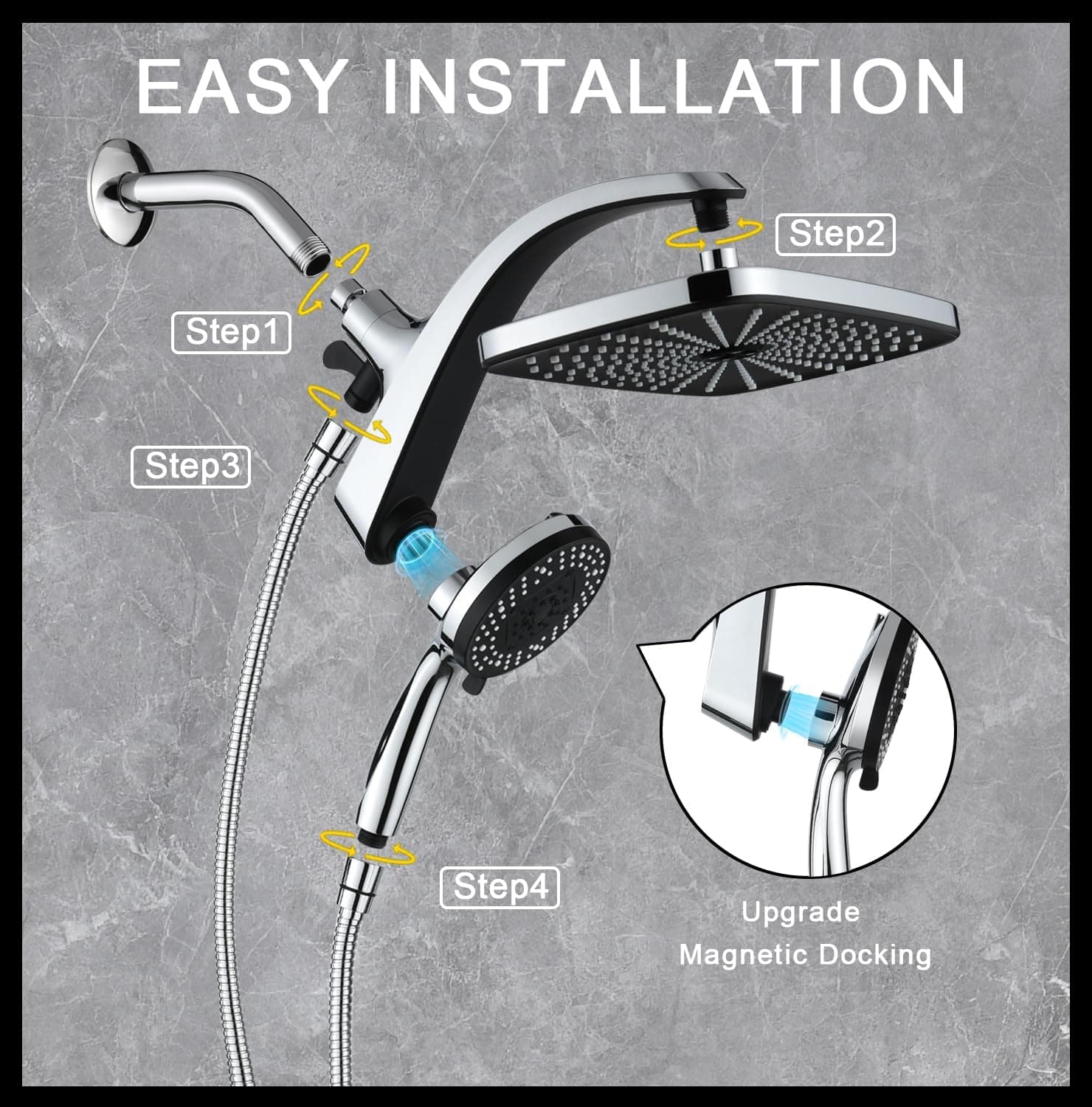 EASY INSTALLATION

Step2

Step1

Step3

Step4

Upgrade
Magnetic Docking